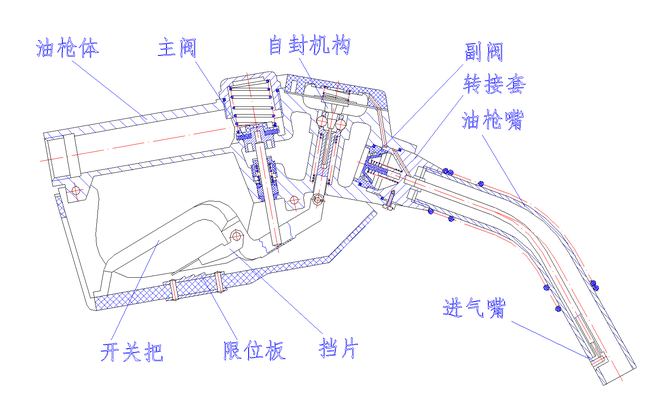 油枪体
主阀
自封机构
副阀
转接套
油枪嘴
进气嘴
开关把
限位板
挡片